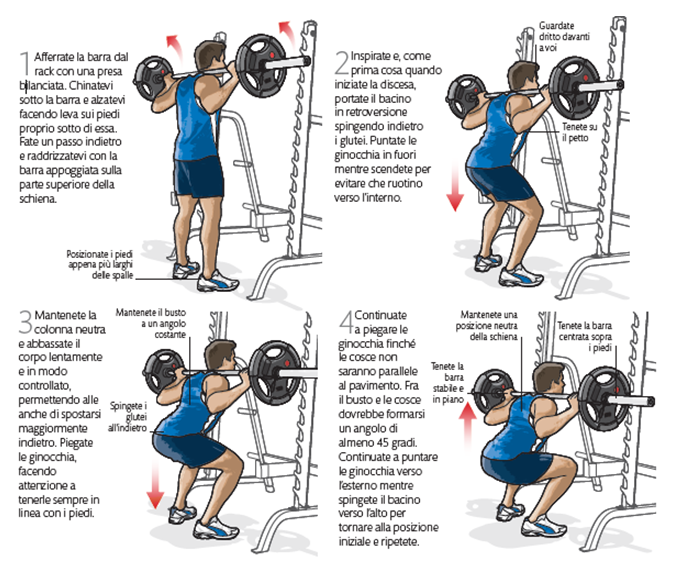 1 Afferrate la barra dal rack con una presa bilanciata. Chinatevi sotto la barra e alzatevi facendo leva sui piedi proprio sotto di essa. Fate un passo indietro e raddrizzatevi con la barra appoggiata sulla parte superiore della schiena.

Posizionate i piedi appena più larghi delle spalle

2 Inspirate e, come prima cosa quando iniziate la discesa, portate il bacino in retroversione spingendo indietro i glutei. Puntate le ginocchia in fuori mentre scendete per evitare che ruotino verso l'interno.

Guardate dritto davanti a voi

Tenete su il petto

3 Mantenete la colonna neutra e abbassate il corpo lentamente e in modo controllato, permettendo alle anche di spostarsi maggiormente indietro. Piegate le ginocchia, facendo attenzione a tenerle sempre in linea con i piedi.

Mantenete il busto a un angolo costante

Spingete i glutei all'indietro

4 Continuate a piegare le ginocchia finché le cosce non saranno parallele al pavimento. Fra il busto e le cosce dovrebbe formarsi un angolo di almeno 45 gradi. Continuate a puntare le ginocchia verso l'esterno mentre spingete il bacino verso l'alto per tornare alla posizione iniziale e ripetete.

Mantenete una posizione neutra della schiena

Tenete la barra centrata sopra i piedi

Tenete la barra stabile e in piano